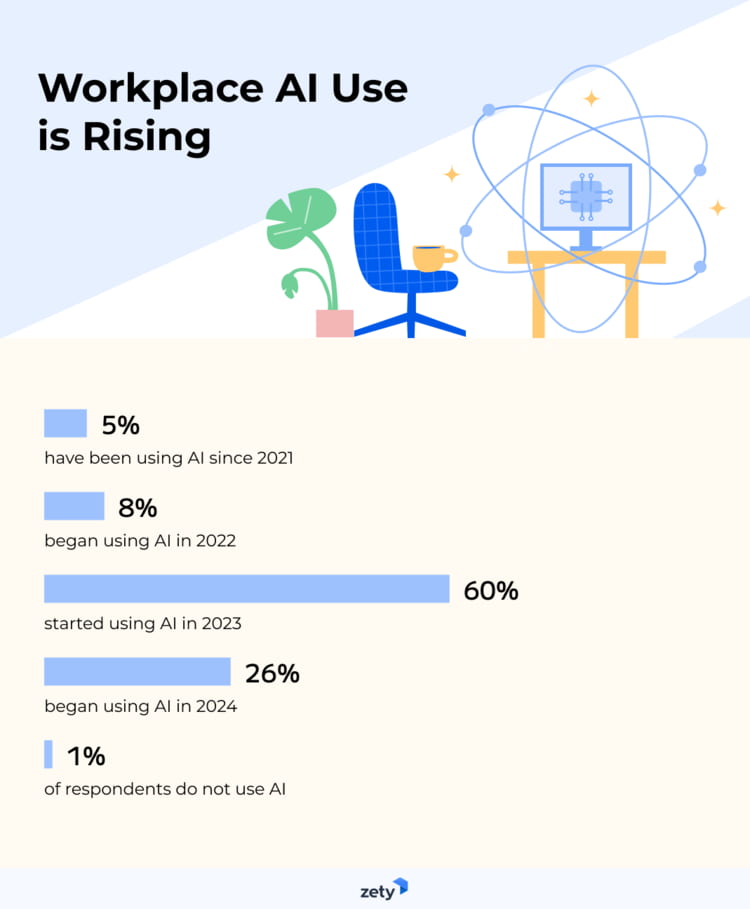 Workplace AI Use is Rising

5%
have been using AI since 2021

8%
began using AI in 2022

60%
started using AI in 2023

26%
began using AI in 2024

1%
of respondents do not use AI

zety